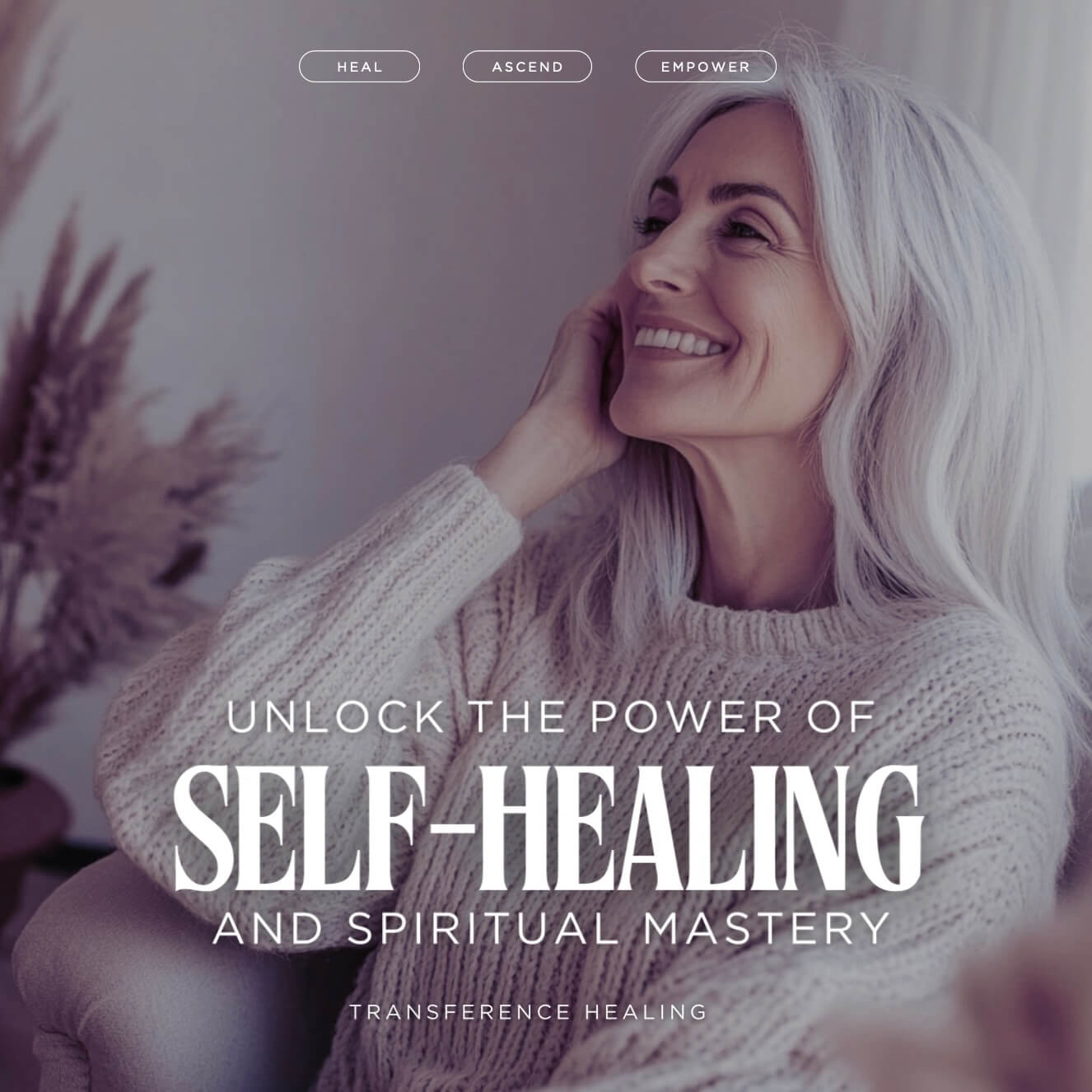 HEAL ASCEND EMPOWER

UNLOCK THE POWER OF
SELF-HEALING
AND SPIRITUAL MASTERY

TRANSFERENCE HEALING